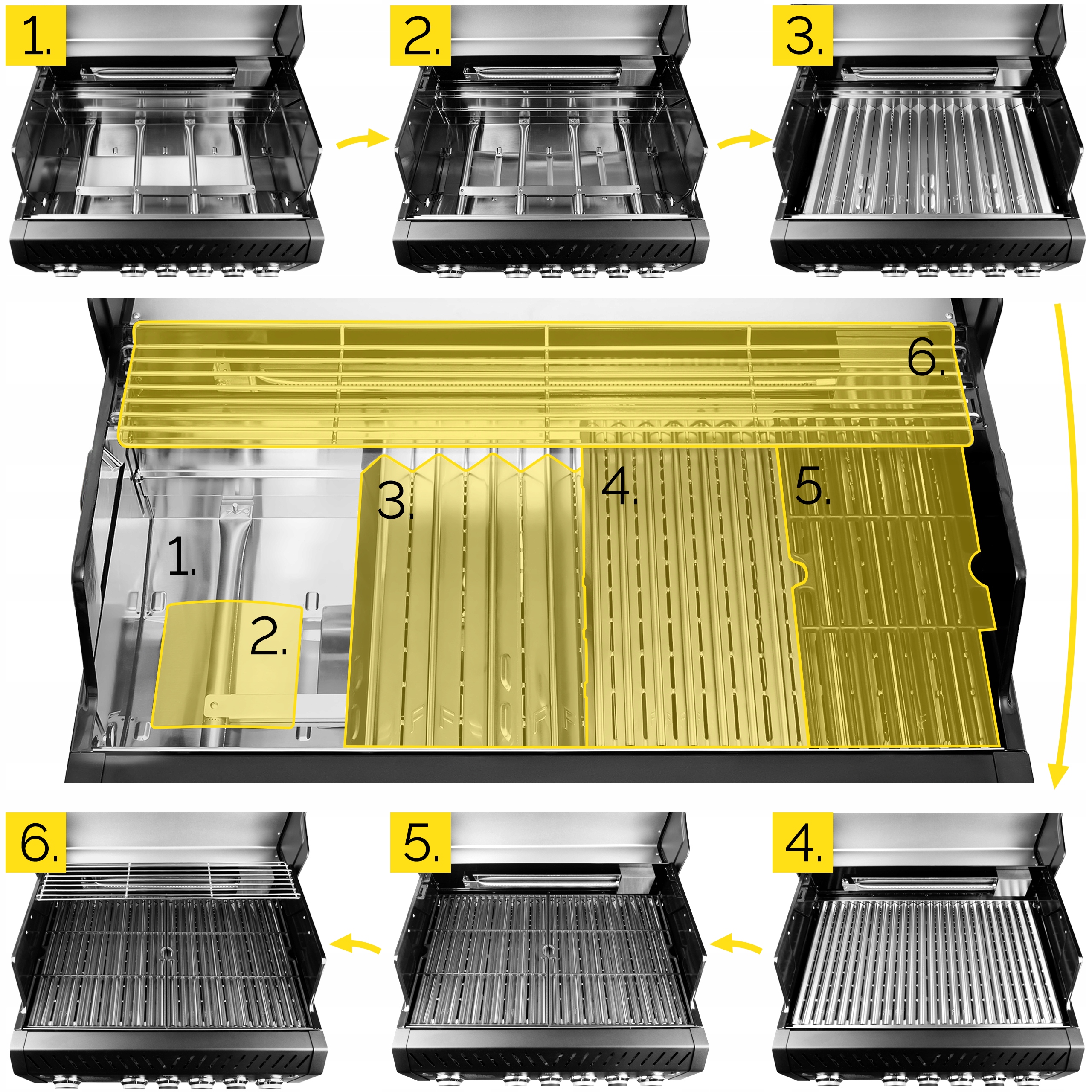 1.

2.

3.

6.

3.

4.

5.

1.

2.

6.

5.

4.